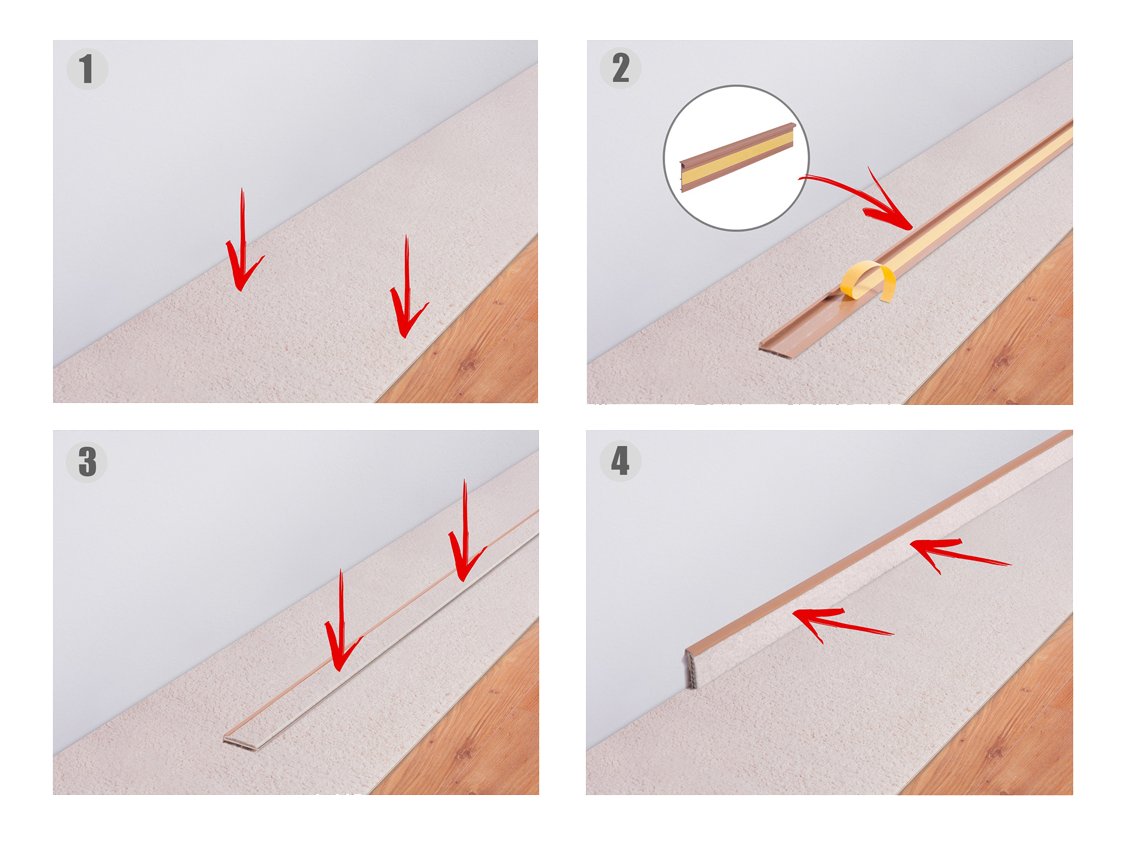 1

2

3

4